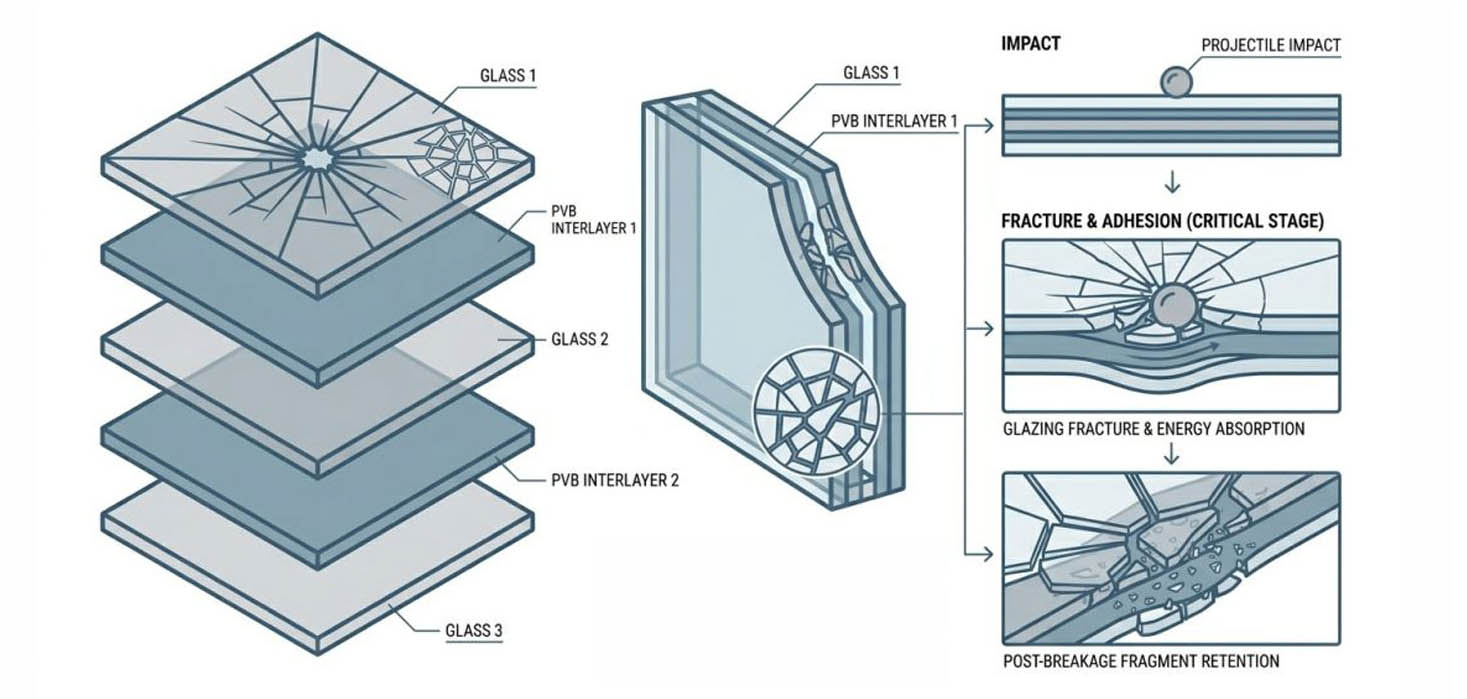 GLASS 1

PVB INTERLAYER 1

GLASS 2

PVB INTERLAYER 2

GLASS 3

GLASS 1

PVB INTERLAYER 1

IMPACT

PROJECTILE IMPACT

FRACTURE & ADHESION (CRITICAL STAGE)

GLAZING FRACTURE & ENERGY ABSORPTION

POST-BREAKAGE FRAGMENT RETENTION